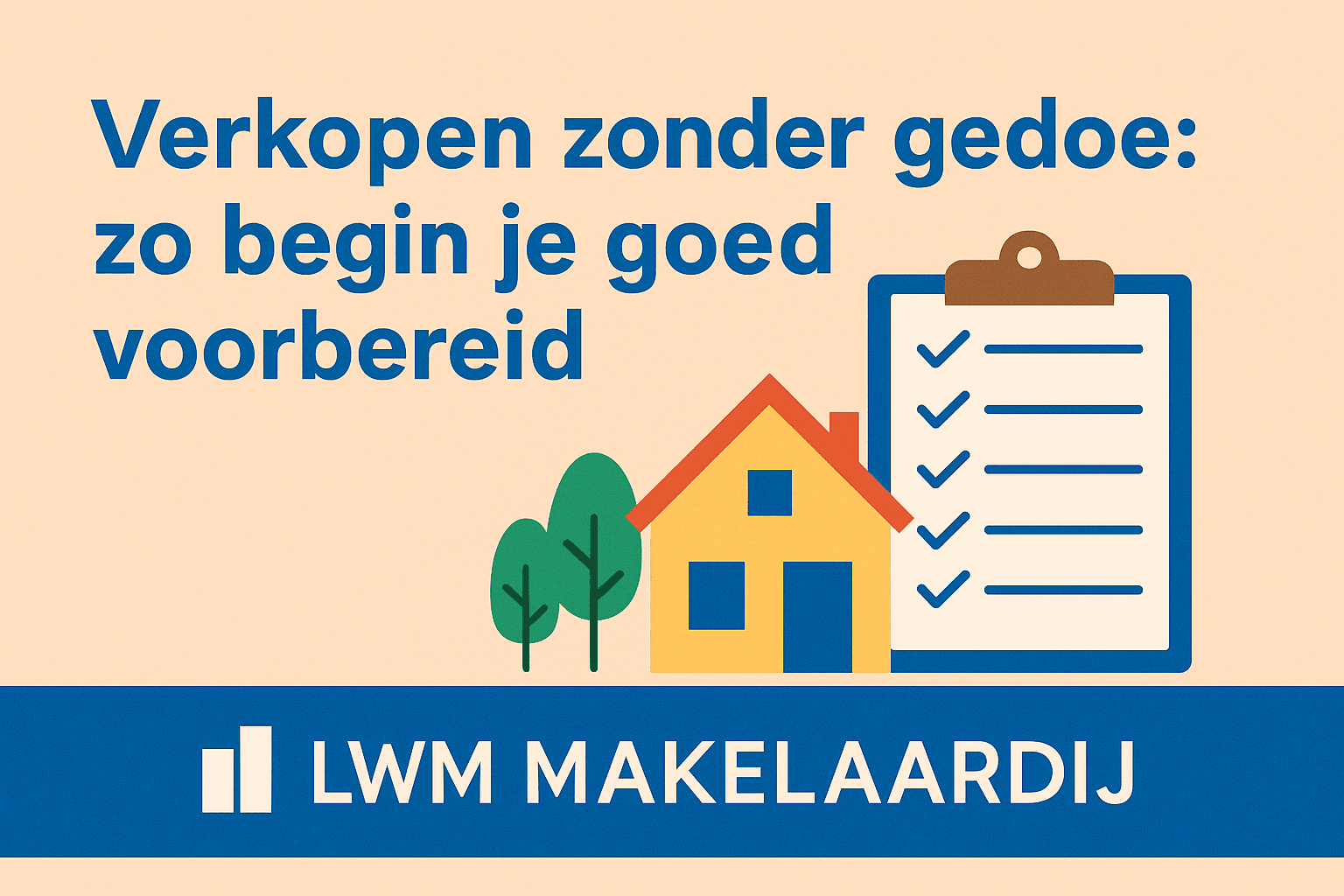 Verkopen zonder gedoe: zo begin je goed voorbereid

LWM MAKELAARDIJ